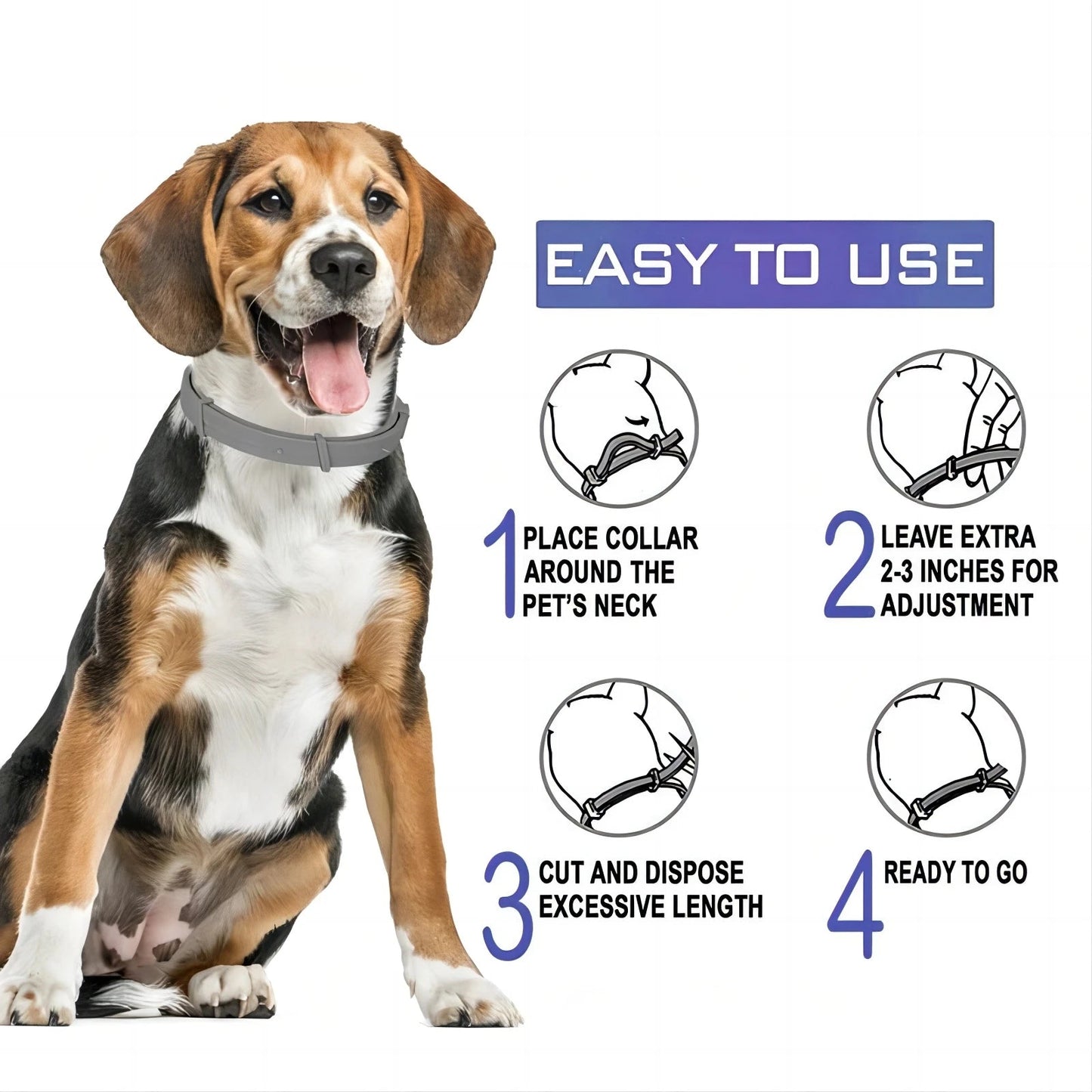 EASY TO USE

1 PLACE COLLAR AROUND THE PET'S NECK

2 LEAVE EXTRA 2-3 INCHES FOR ADJUSTMENT

3 CUT AND DISPOSE EXCESSIVE LENGTH

4 READY TO GO