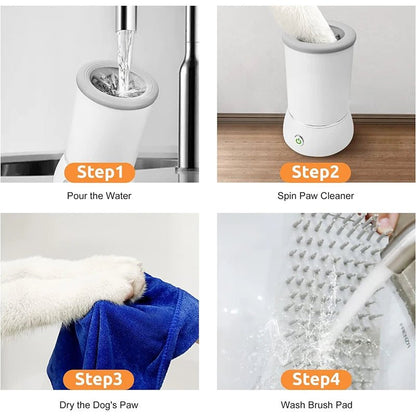 Step1

Pour the Water

Step2

Spin Paw Cleaner

Step3

Dry the Dog's Paw

Step4

Wash Brush Pad