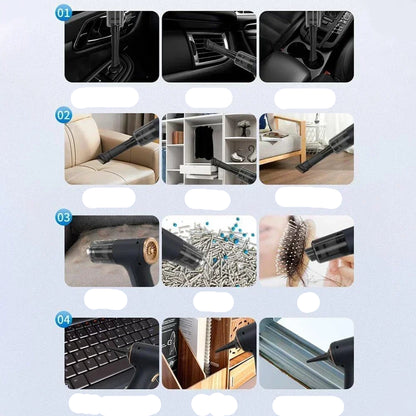 01

02

03

04