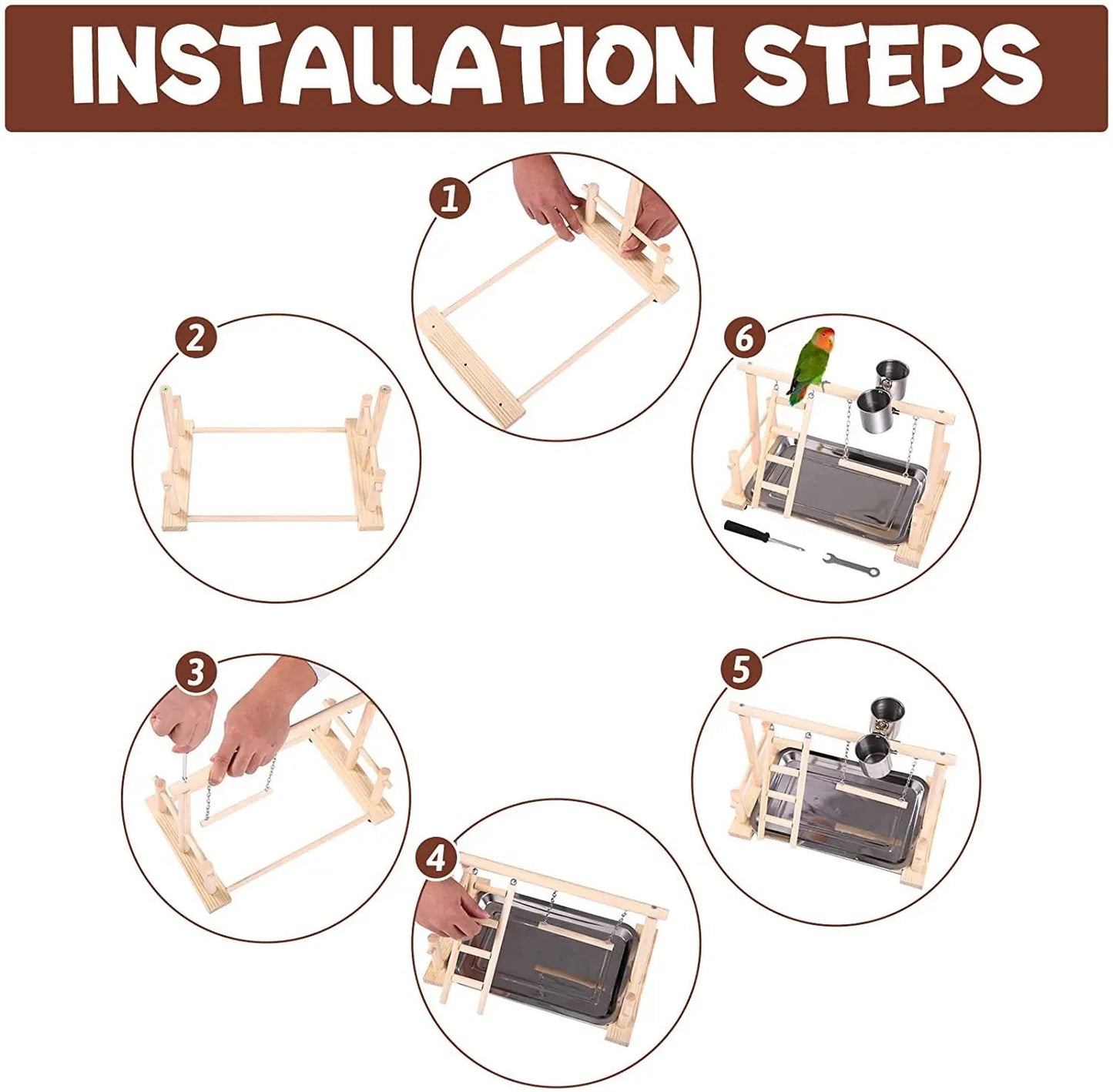 INSTALLATION STEPS

1

2

6

3

5

4