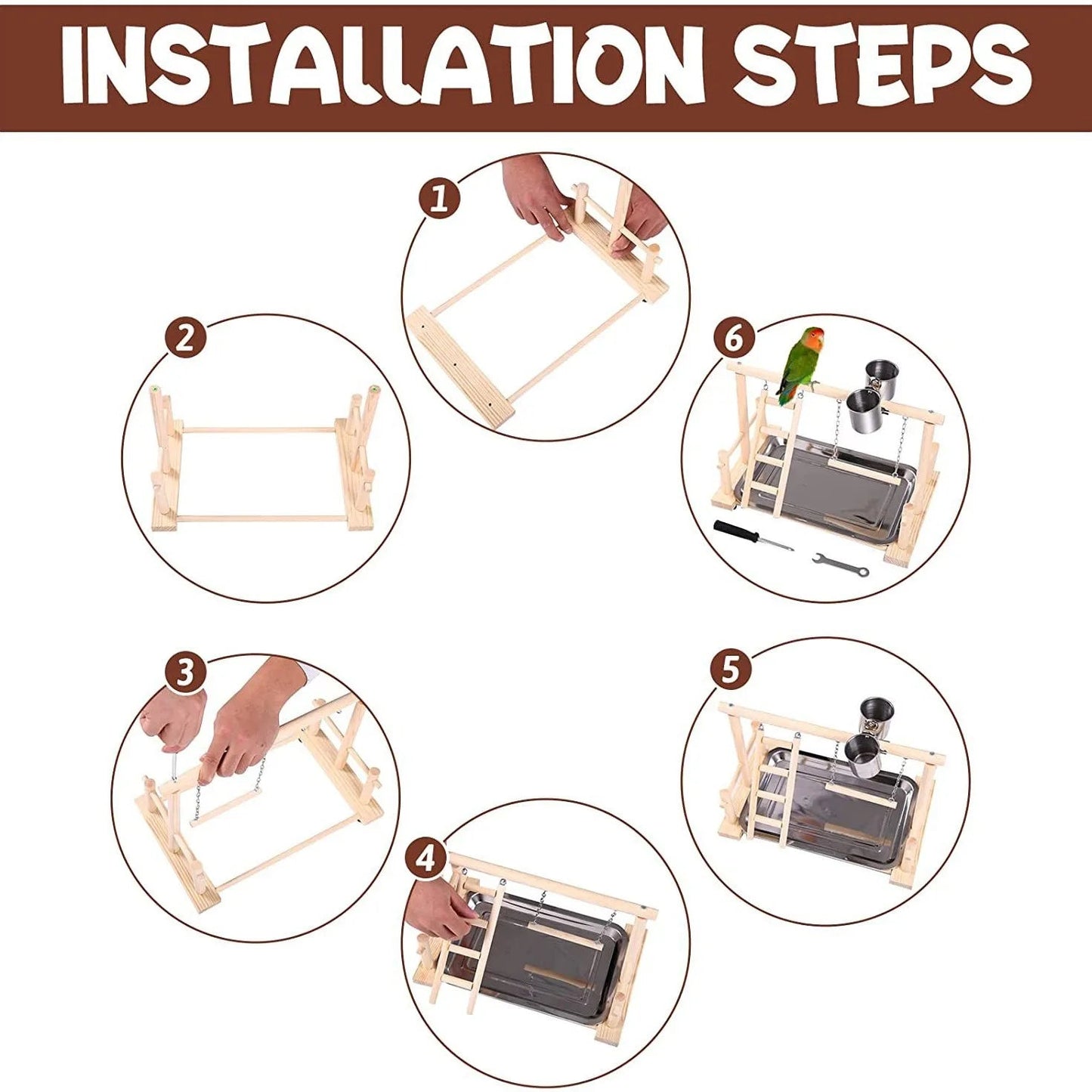 INSTALLATION STEPS

1

2

6

3

5

4